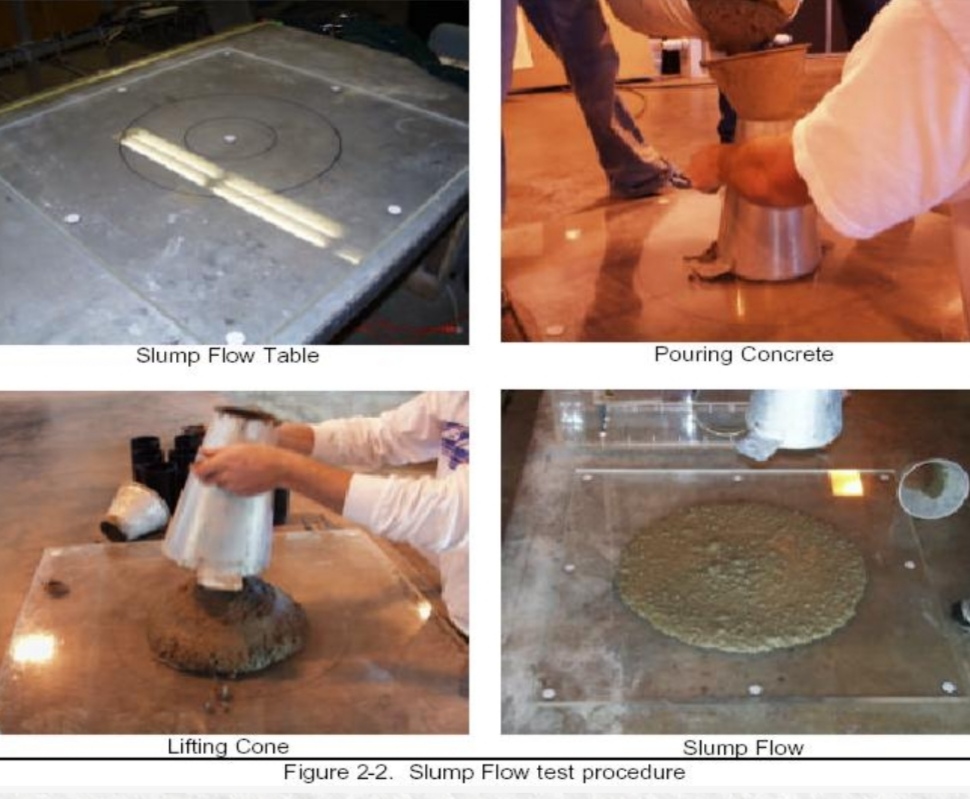 Slump Flow Table

Pouring Concrete

Lifting Cone

Slump Flow

Figure 2-2. Slump Flow test procedure